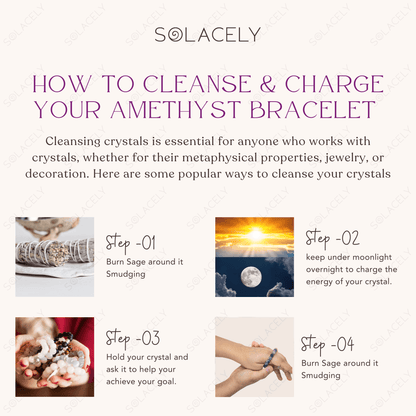 SOLACELY

HOW TO CLEANSE & CHARGE YOUR AMETHYST BRACELET

Cleansing crystals is essential for anyone who works with crystals, whether for their metaphysical properties, jewelry, or decoration. Here are some popular ways to cleanse your crystals

Step -01
Burn Sage around it Smudging

Step -02
keep under moonlight overnight to charge the energy of your crystal.

Step -03
Hold your crystal and ask it to help your achieve your goal.

Step -04
Burn Sage around it Smudging